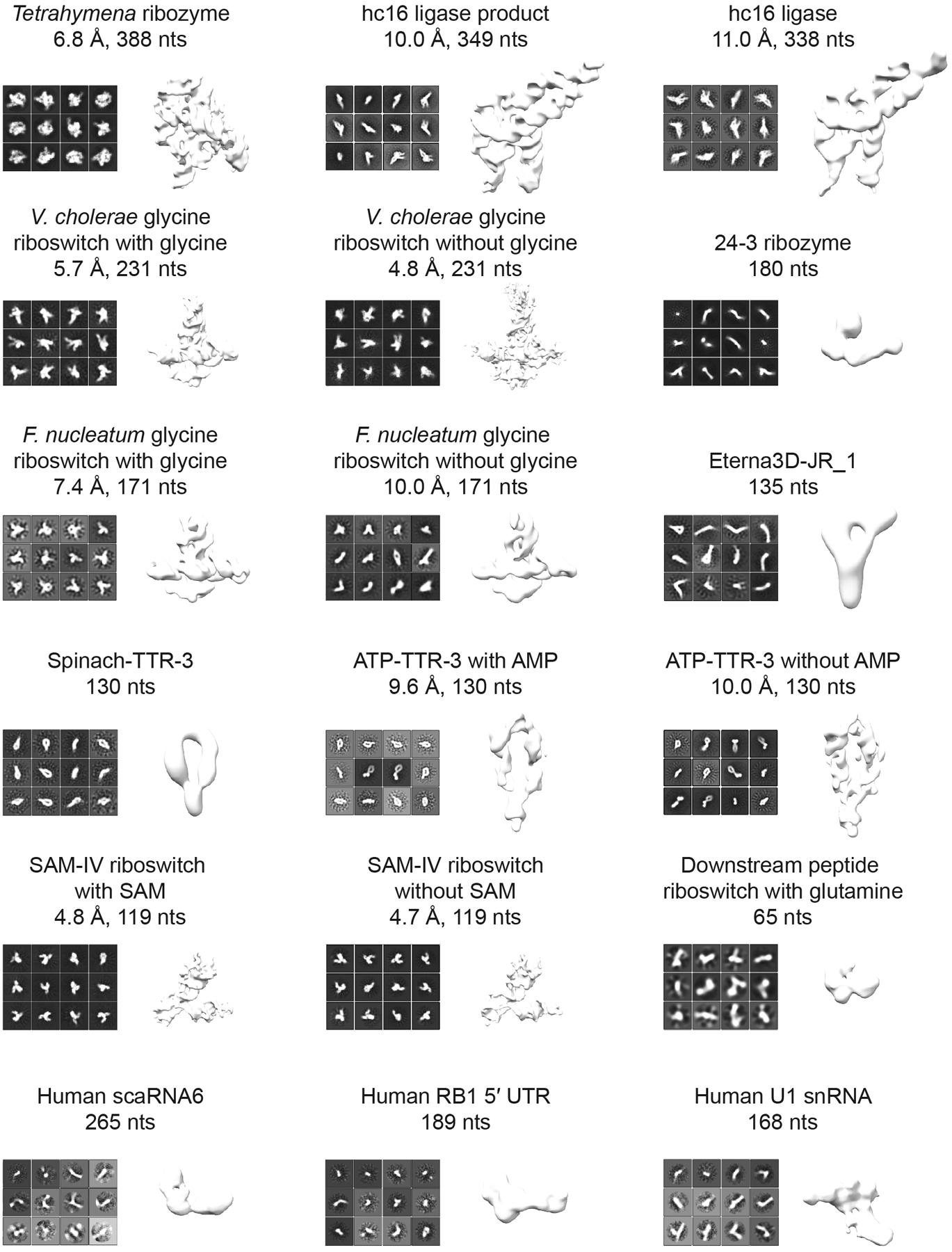 Tetrahymena ribozyme
6.8 Å, 388 nts

hc16 ligase product
10.0 Å, 349 nts

hc16 ligase
11.0 Å, 338 nts

V. cholerae glycine riboswitch with glycine
5.7 Å, 231 nts

V. cholerae glycine riboswitch without glycine
4.8 Å, 231 nts

24-3 ribozyme
180 nts

F. nucleatum glycine riboswitch with glycine
7.4 Å, 171 nts

F. nucleatum glycine riboswitch without glycine
10.0 Å, 171 nts

Eterna3D-JR_1
135 nts

Spinach-TTR-3
130 nts

ATP-TTR-3 with AMP
9.6 Å, 130 nts

ATP-TTR-3 without AMP
10.0 Å, 130 nts

SAM-IV riboswitch with SAM
4.8 Å, 119 nts

SAM-IV riboswitch without SAM
4.7 Å, 119 nts

Downstream peptide riboswitch with glutamine
65 nts

Human scaRNA6
265 nts

Human RB1 5′ UTR
189 nts

Human U1 snRNA
168 nts