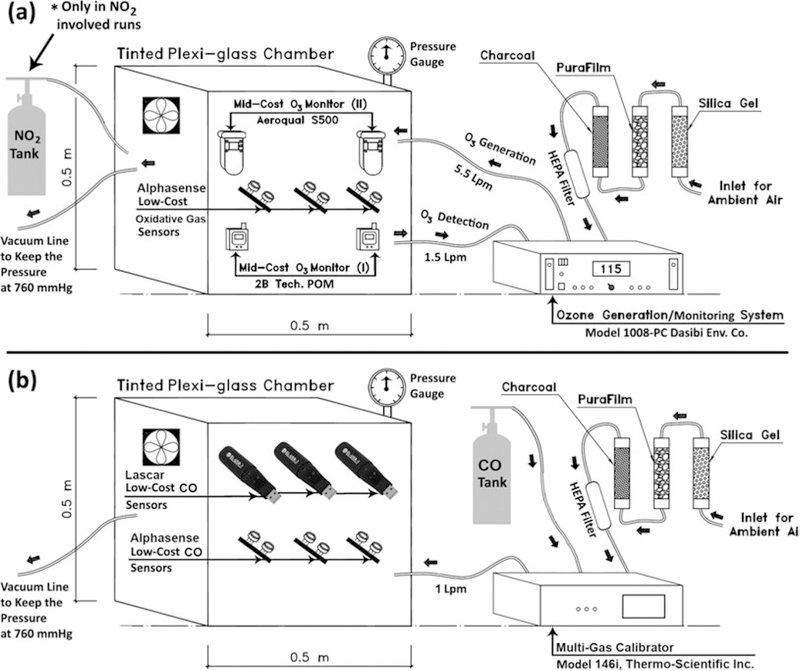 (a)

* Only in $NO_2$ involved runs

$NO_2$ Tank

0.5 m

Vacuum Line to Keep the Pressure at 760 mmHg

Tinted Plexi-glass Chamber

Pressure Gauge

Mid-Cost $O_3$ Monitor (II)
Aeroqual S500

Alphasense Low-Cost Oxidative Gas Sensors

Mid-Cost $O_3$ Monitor (I)
2B Tech. POM

0.5 m

$O_3$ Generation
5.5 Lpm

$O_3$ Detection
1.5 Lpm

Charcoal

PuraFilm

Silica Gel

HEPA Filter

Inlet for Ambient Air

115

Ozone Generation/Monitoring System
Model 1008-PC Dasibi Env. Co.

(b)

Tinted Plexi-glass Chamber

Pressure Gauge

0.5 m

Lascar Low-Cost CO Sensors

Alphasense Low-Cost CO Sensors

Vacuum Line to Keep the Pressure at 760 mmHg

0.5 m

CO Tank

Charcoal

PuraFilm

Silica Gel

HEPA Filter

Inlet for Ambient Ai

1 Lpm

Multi-Gas Calibrator
Model 146i, Thermo-Scientific Inc.