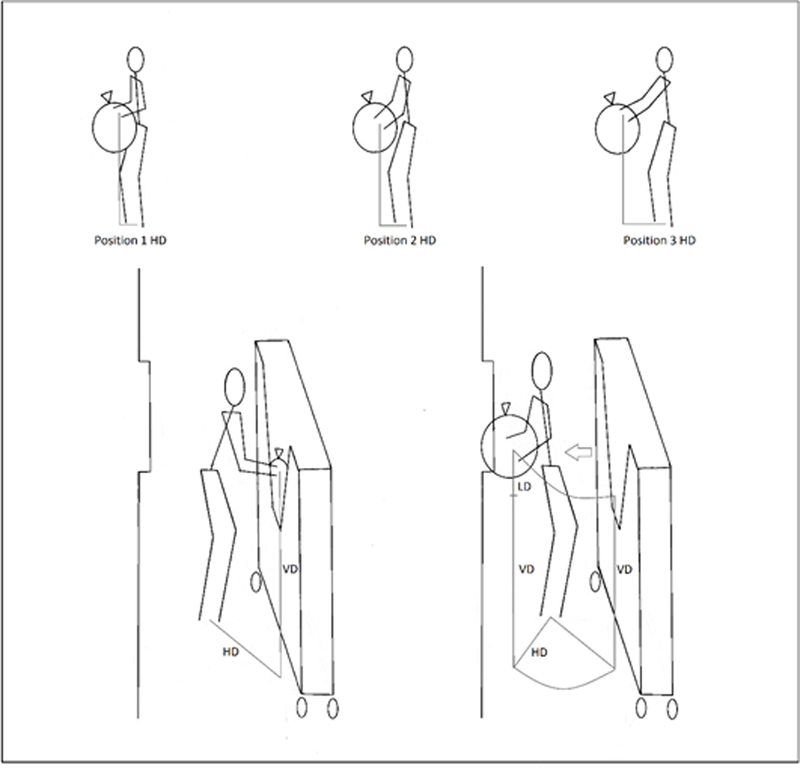 Position 1 HD

Position 2 HD

Position 3 HD

VD

HD

LD

VD

VD

HD