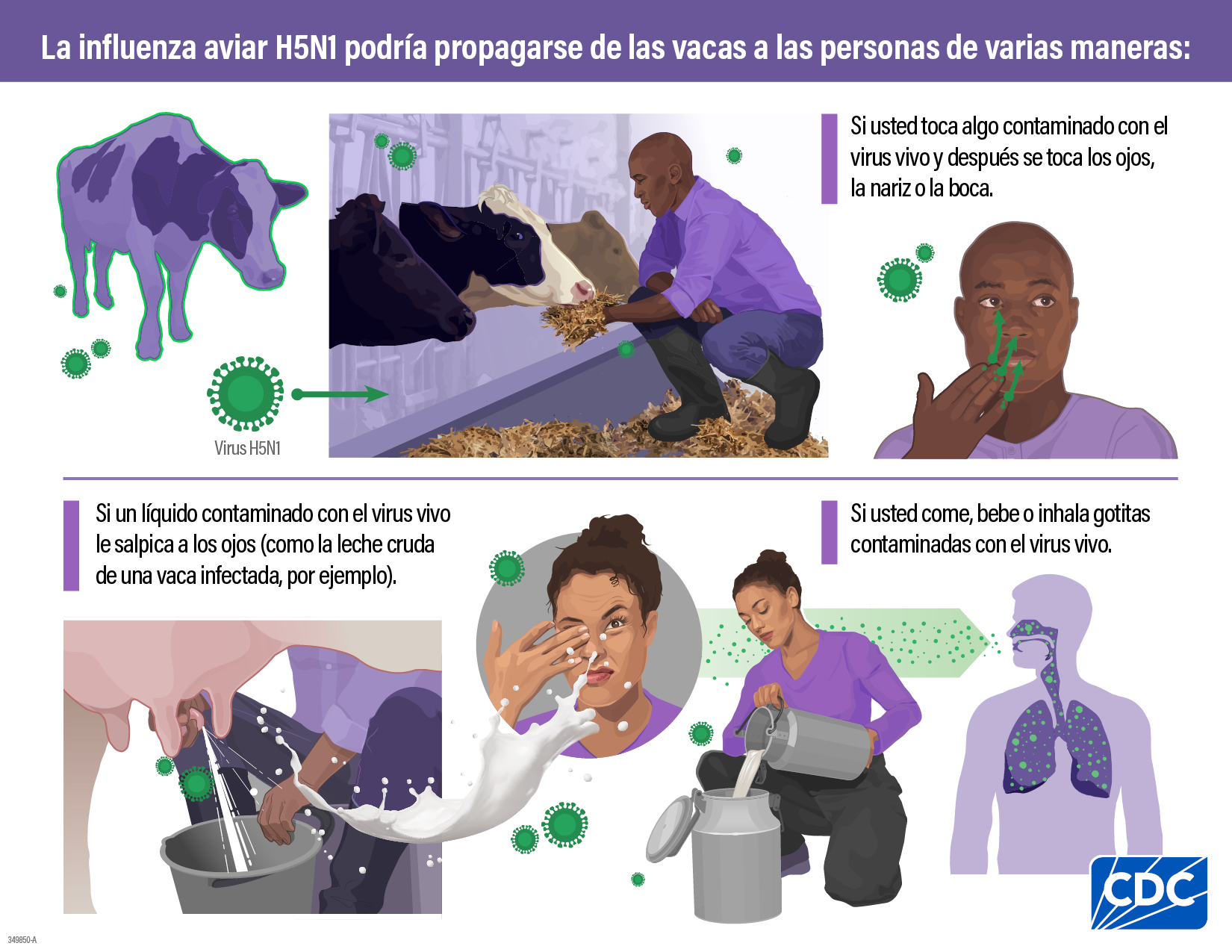 La influenza aviar H5N1 podría propagarse de las vacas a las personas de varias maneras:

Virus H5N1

Si usted toca algo contaminado con el virus vivo y después se toca los ojos, la nariz o la boca.

Si un líquido contaminado con el virus vivo le salpica a los ojos (como la leche cruda de una vaca infectada, por ejemplo).

Si usted come, bebe o inhala gotitas contaminadas con el virus vivo.

CDC

349850-A