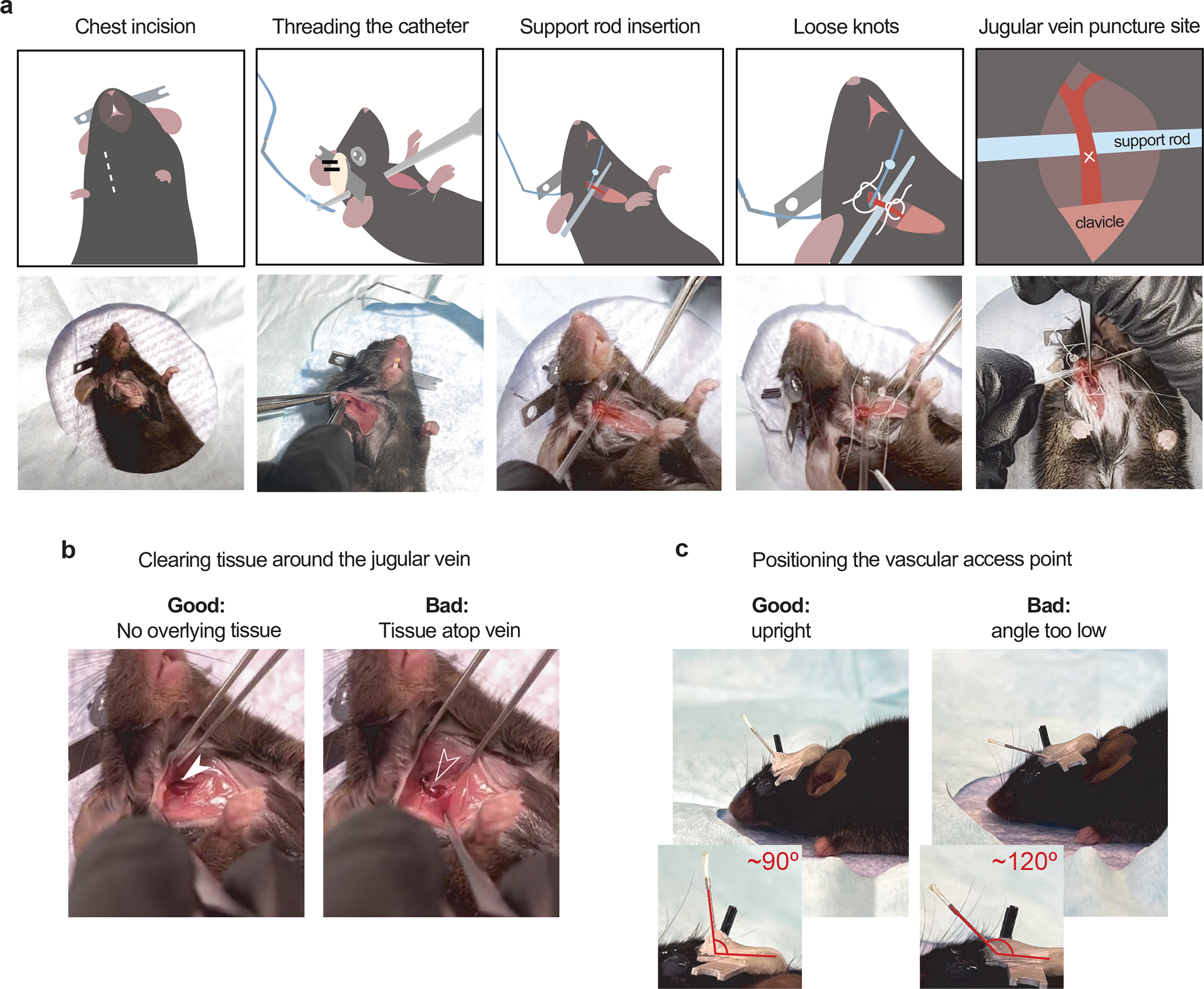 a

Chest incision

Threading the catheter

Support rod insertion

Loose knots

Jugular vein puncture site

support rod

clavicle

b

Clearing tissue around the jugular vein

**Good:**
No overlying tissue

**Bad:**
Tissue atop vein

c

Positioning the vascular access point

**Good:**
upright

**Bad:**
angle too low

~90º

~120º