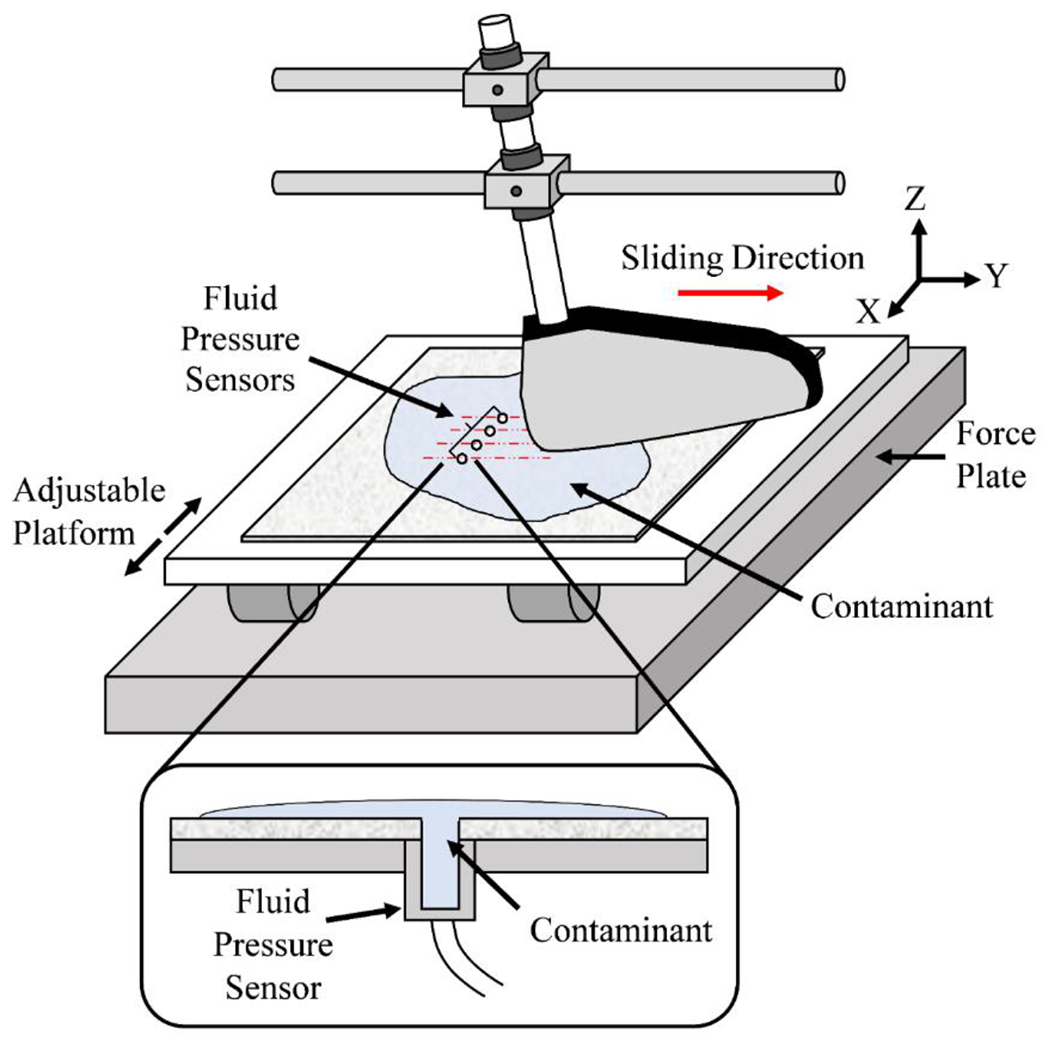 Z
Sliding Direction
Y
X
Fluid Pressure Sensors
Force Plate
Adjustable Platform
Contaminant
Fluid Pressure Sensor
Contaminant