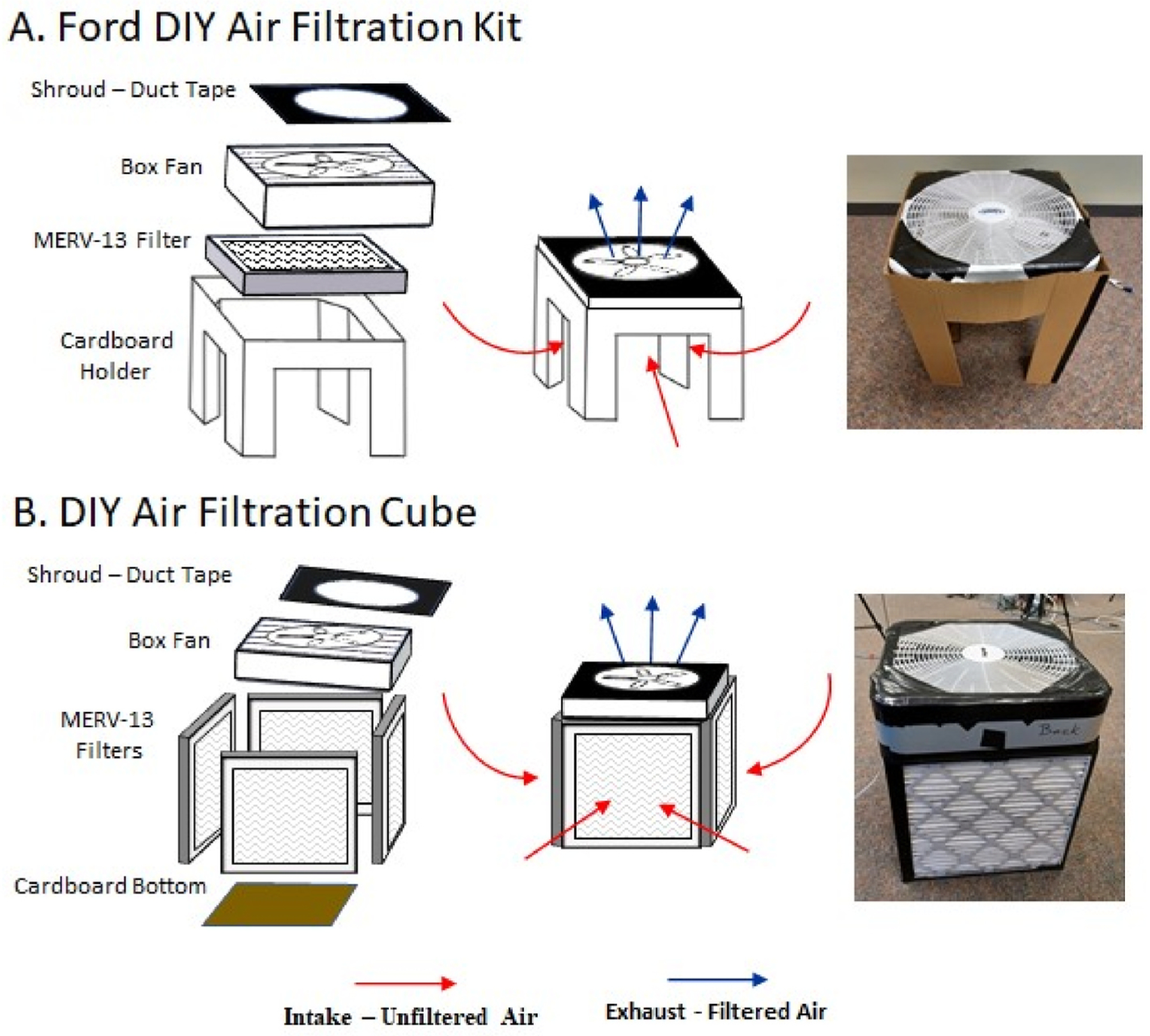 A. Ford DIY Air Filtration Kit

Shroud – Duct Tape

Box Fan

MERV-13 Filter

Cardboard Holder

B. DIY Air Filtration Cube

Shroud – Duct Tape

Box Fan

MERV-13 Filters

Cardboard Bottom

Back

Intake – Unfiltered Air

Exhaust - Filtered Air