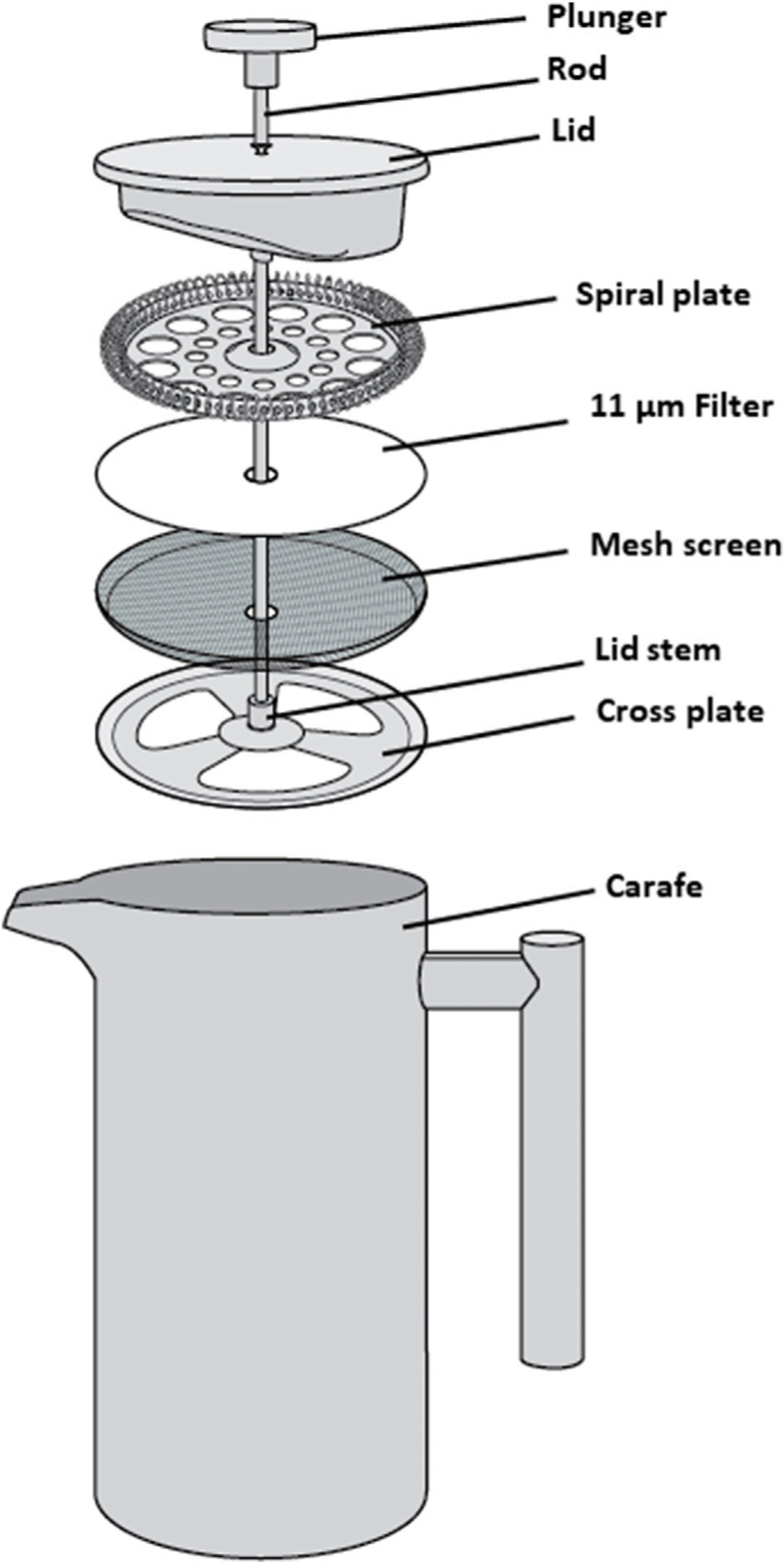 Plunger
Rod
Lid
Spiral plate
11 μm Filter
Mesh screen
Lid stem
Cross plate
Carafe