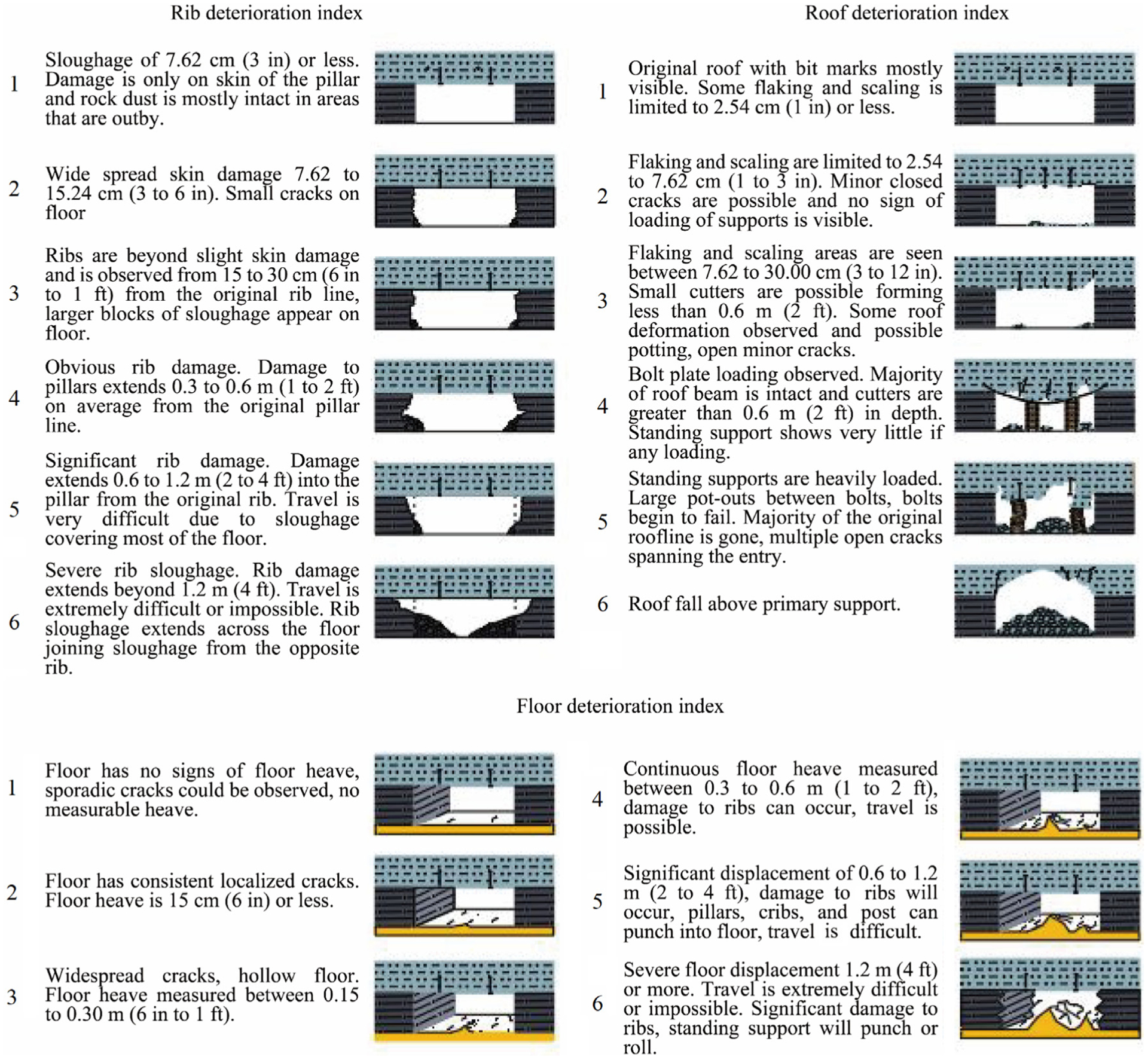 Rib deterioration index

1 Sloughage of 7.62 cm (3 in) or less. Damage is only on skin of the pillar and rock dust is mostly intact in areas that are outby.

2 Wide spread skin damage 7.62 to 15.24 cm (3 to 6 in). Small cracks on floor

3 Ribs are beyond slight skin damage and is observed from 15 to 30 cm (6 in to 1 ft) from the original rib line, larger blocks of sloughage appear on floor.

4 Obvious rib damage. Damage to pillars extends 0.3 to 0.6 m (1 to 2 ft) on average from the original pillar line.

5 Significant rib damage. Damage extends 0.6 to 1.2 m (2 to 4 ft) into the pillar from the original rib. Travel is very difficult due to sloughage covering most of the floor.

6 Severe rib sloughage. Rib damage extends beyond 1.2 m (4 ft). Travel is extremely difficult or impossible. Rib sloughage extends across the floor joining sloughage from the opposite rib.

Roof deterioration index

1 Original roof with bit marks mostly visible. Some flaking and scaling is limited to 2.54 cm (1 in) or less.

2 Flaking and scaling are limited to 2.54 to 7.62 cm (1 to 3 in). Minor closed cracks are possible and no sign of loading of supports is visible.

3 Flaking and scaling areas are seen between 7.62 to 30.00 cm (3 to 12 in). Small cutters are possible forming less than 0.6 m (2 ft). Some roof deformation observed and possible potting, open minor cracks.

4 Bolt plate loading observed. Majority of roof beam is intact and cutters are greater than 0.6 m (2 ft) in depth. Standing support shows very little if any loading.

5 Standing supports are heavily loaded. Large pot-outs between bolts, bolts begin to fail. Majority of the original roofline is gone, multiple open cracks spanning the entry.

6 Roof fall above primary support.

Floor deterioration index

1 Floor has no signs of floor heave, sporadic cracks could be observed, no measurable heave.

2 Floor has consistent localized cracks. Floor heave is 15 cm (6 in) or less.

3 Widespread cracks, hollow floor. Floor heave measured between 0.15 to 0.30 m (6 in to 1 ft).

4 Continuous floor heave measured between 0.3 to 0.6 m (1 to 2 ft), damage to ribs can occur, travel is possible.

5 Significant displacement of 0.6 to 1.2 m (2 to 4 ft), damage to ribs will occur, pillars, cribs, and post can punch into floor, travel is difficult.

6 Severe floor displacement 1.2 m (4 ft) or more. Travel is extremely difficult or impossible. Significant damage to ribs, standing support will punch or roll.